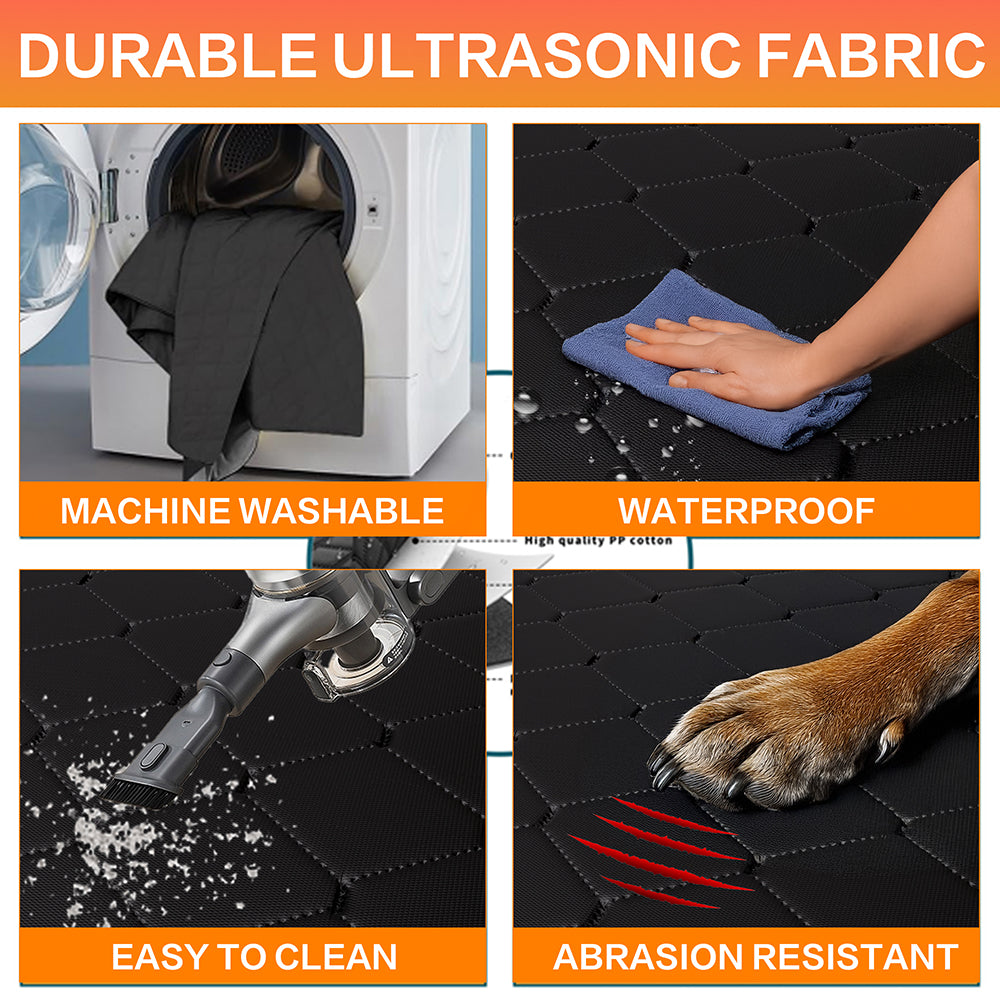 DURABLE ULTRASONIC FABRIC

MACHINE WASHABLE

WATERPROOF

High quality PP cotton

EASY TO CLEAN

ABRASION RESISTANT